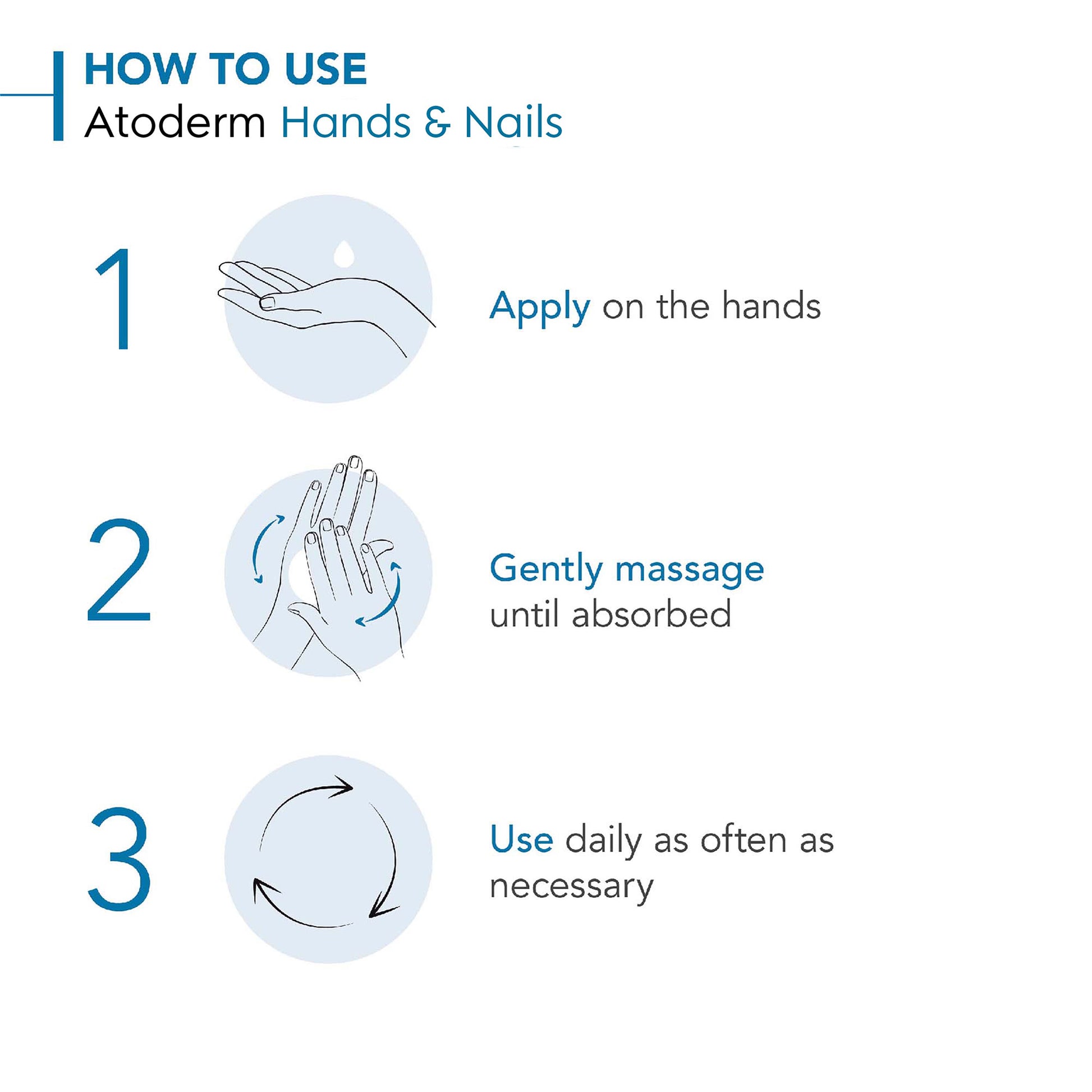 HOW TO USE
Atoderm Hands & Nails

1

Apply on the hands

2

Gently massage until absorbed

3

Use daily as often as necessary