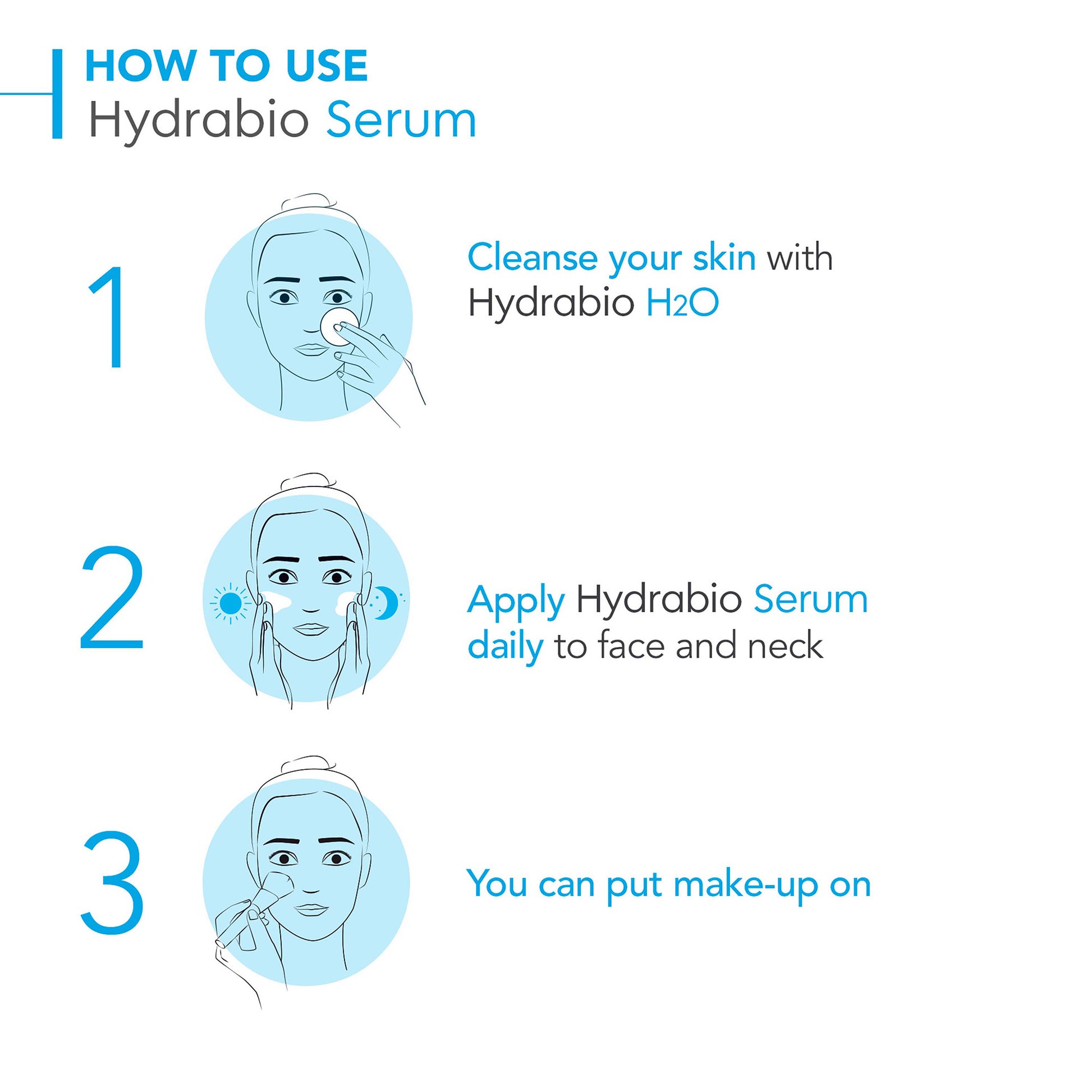 HOW TO USE
Hydrabio Serum

1

Cleanse your skin with Hydrabio $H_2O$

2

Apply Hydrabio Serum daily to face and neck

3

You can put make-up on