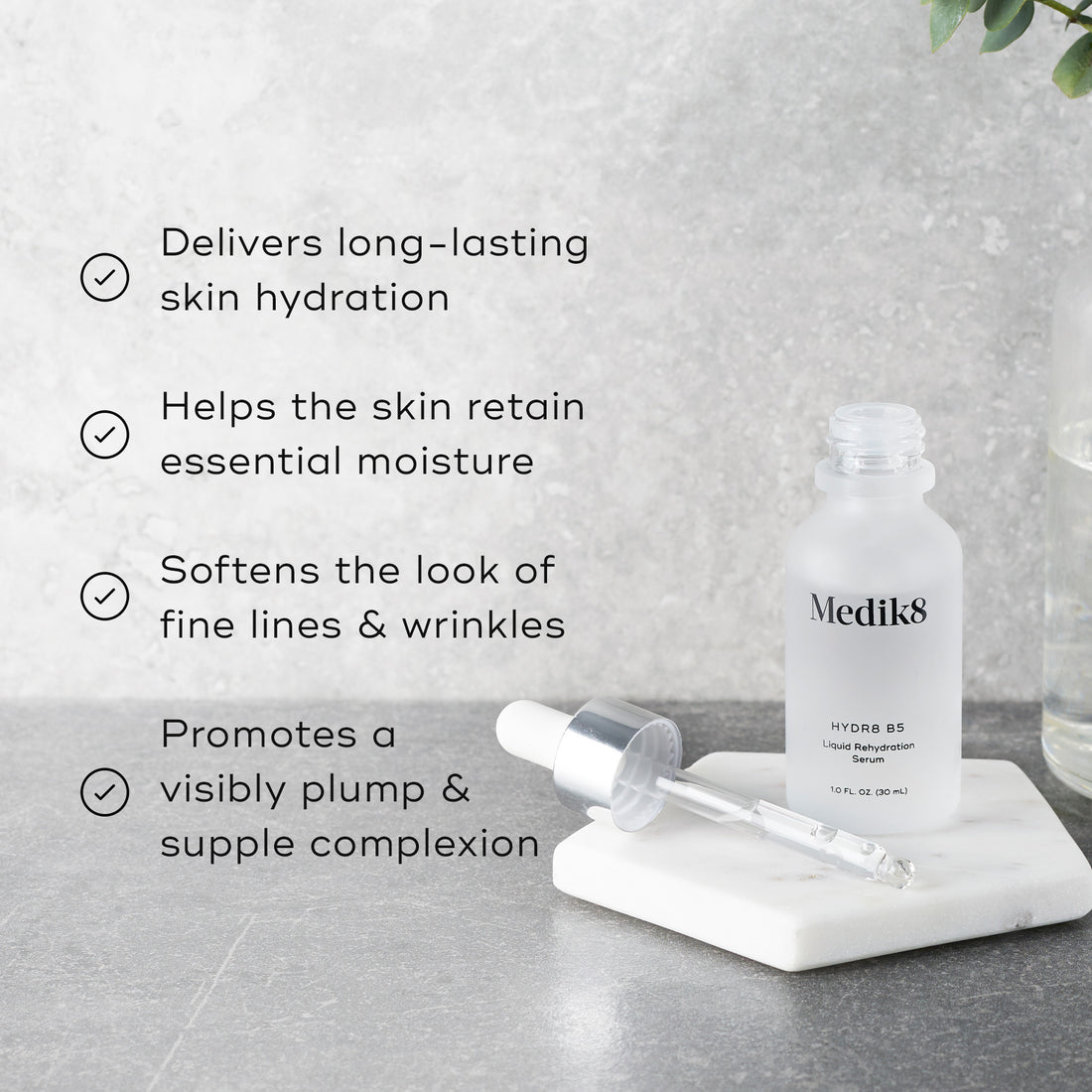 Delivers long-lasting skin hydration

Helps the skin retain essential moisture

Softens the look of fine lines & wrinkles

Promotes a visibly plump & supple complexion

Medik8

HYDR8 B5

Liquid Rehydration Serum

1.0 FL. OZ. (30 mL)